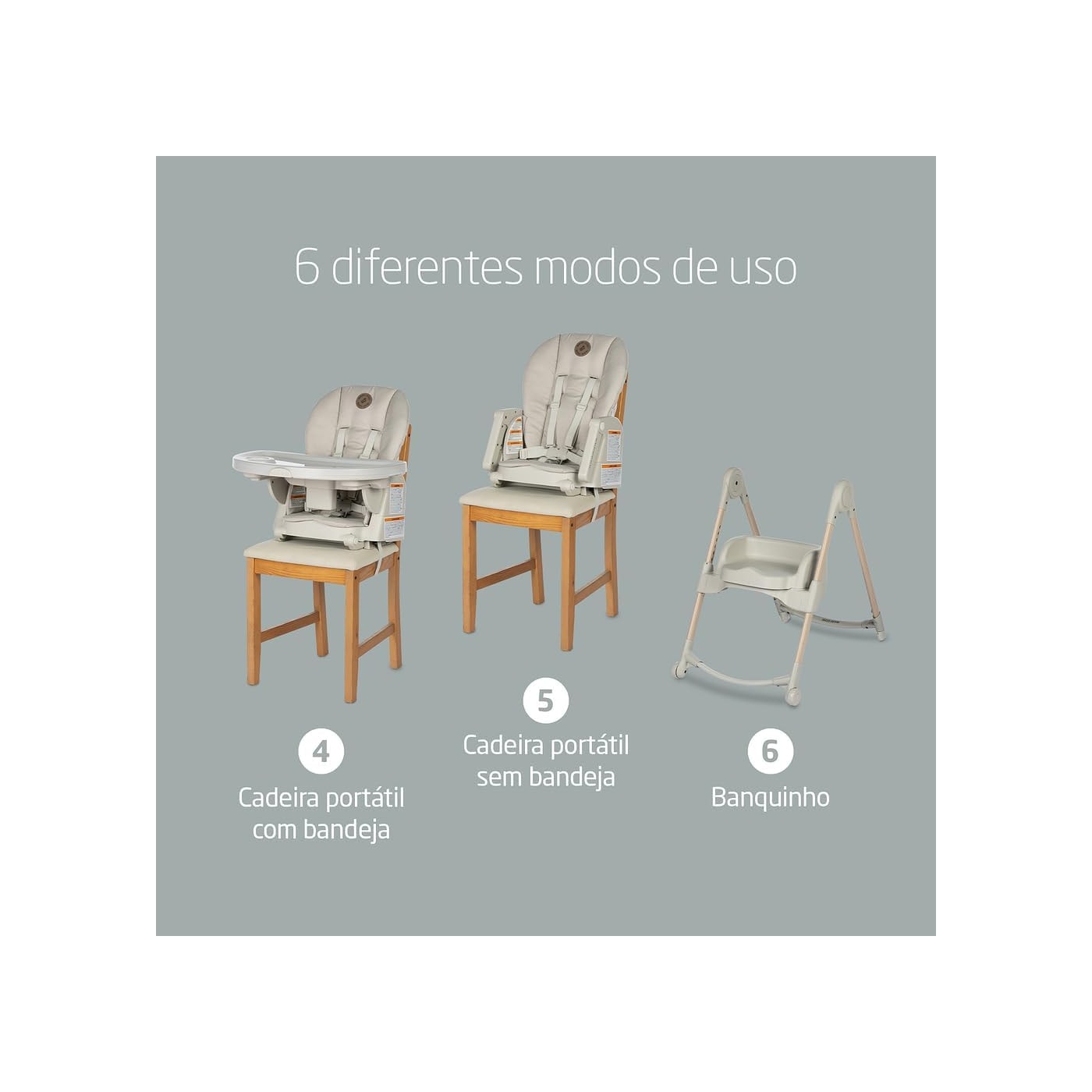 6 diferentes modos de uso

4
Cadeira portátil com bandeja

5
Cadeira portátil sem bandeja

6
Banquinho