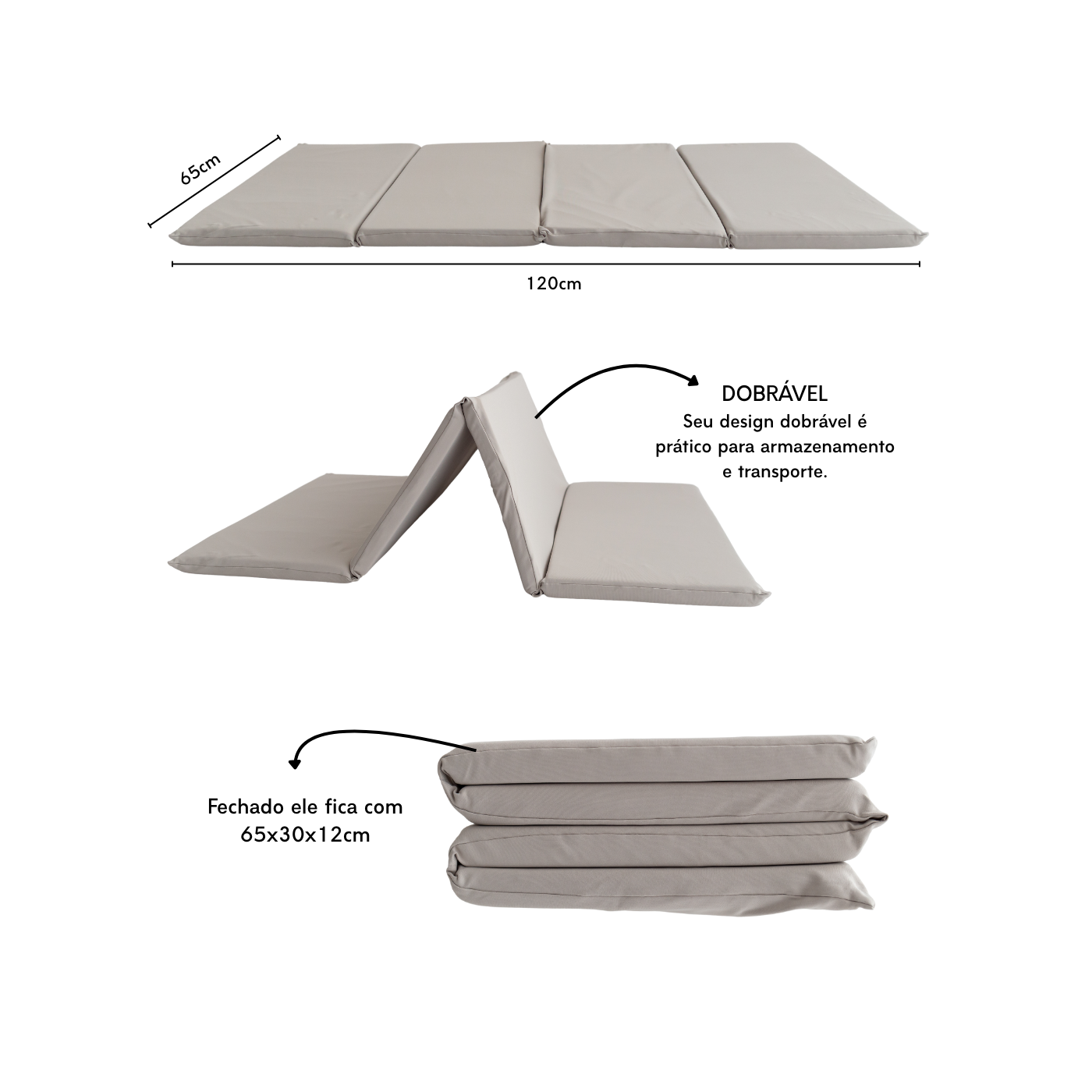 65cm

120cm

DOBRÁVEL
Seu design dobrável é prático para armazenamento e transporte.

Fechado ele fica com 65x30x12cm