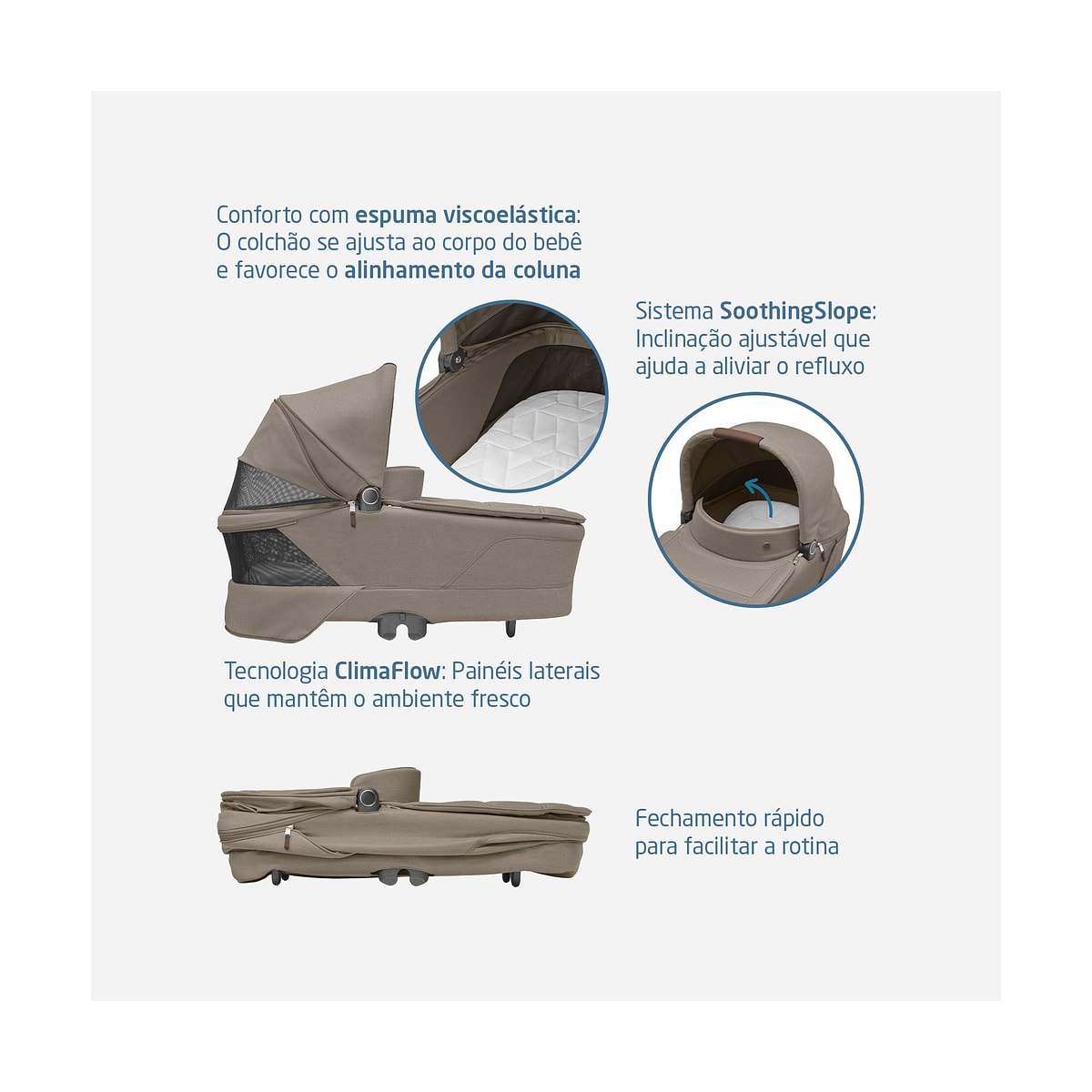 Conforto com espuma viscoelástica: O colchão se ajusta ao corpo do bebê e favorece o alinhamento da coluna

Sistema SoothingSlope: Inclinação ajustável que ajuda a aliviar o refluxo

Tecnologia ClimaFlow: Painéis laterais que mantêm o ambiente fresco

Fechamento rápido para facilitar a rotina